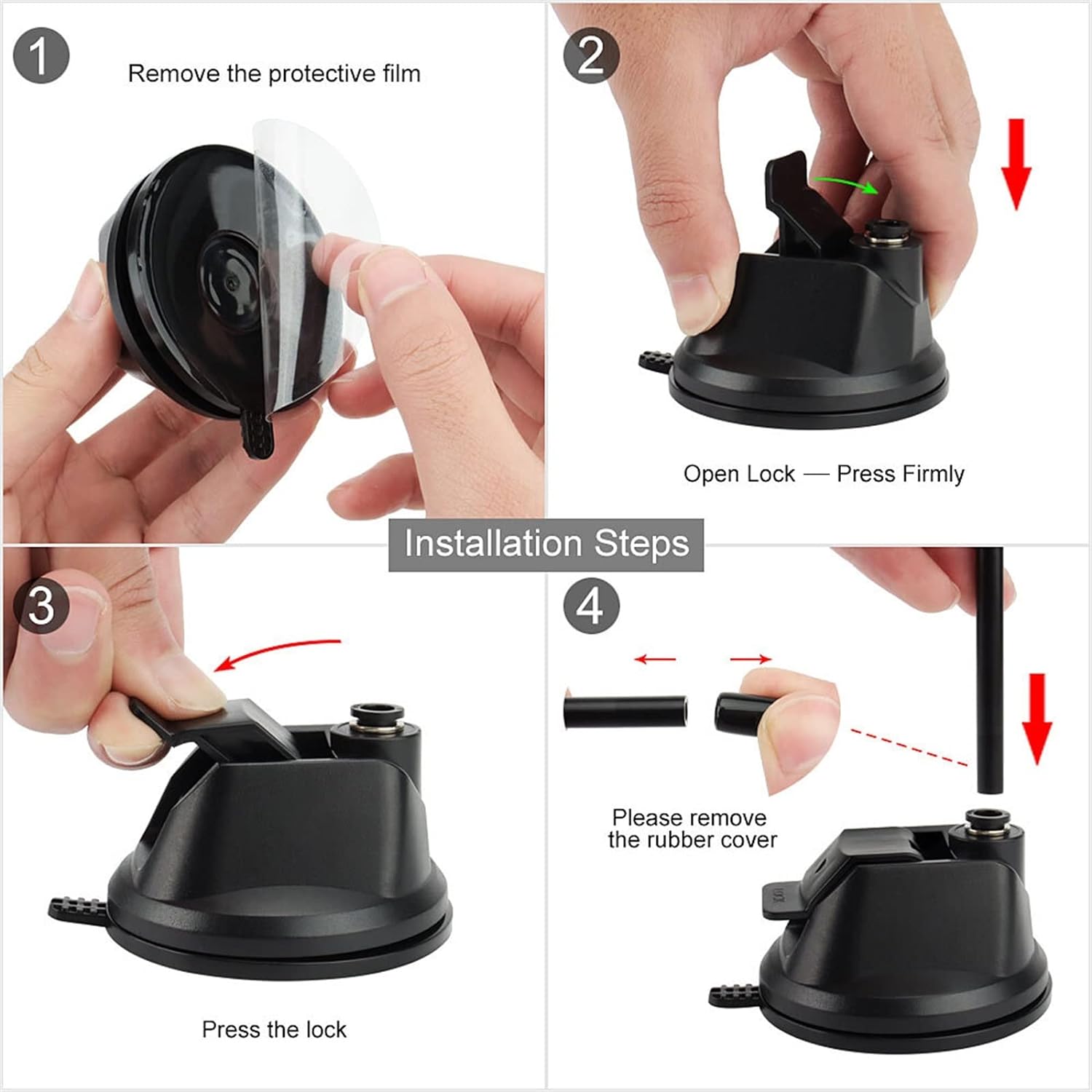 1
Remove the protective film

2
Open Lock — Press Firmly

Installation Steps

3
Press the lock

4
Please remove the rubber cover